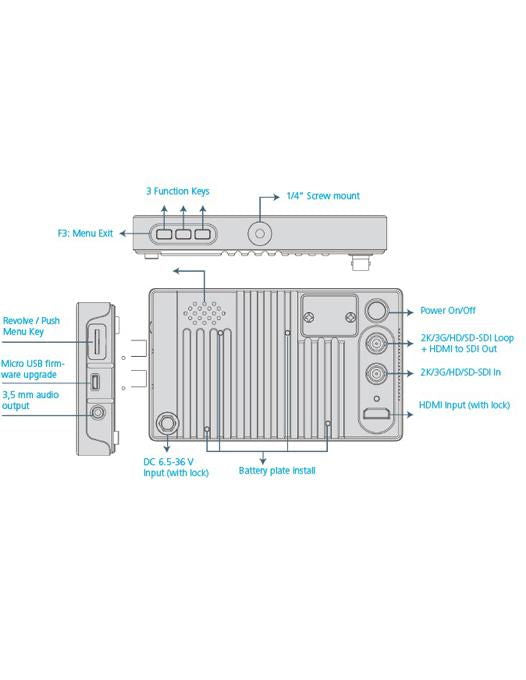 3 Function Keys

1/4" Screw mount

F3: Menu Exit

Revolve / Push Menu Key

Micro USB firmware upgrade

3,5 mm audio output

Power On/Off

2K/3G/HD/SD-SDI Loop + HDMI to SDI Out

2K/3G/HD/SD-SDI In

HDMI Input (with lock)

DC 6.5-36 V Input (with lock)

Battery plate install