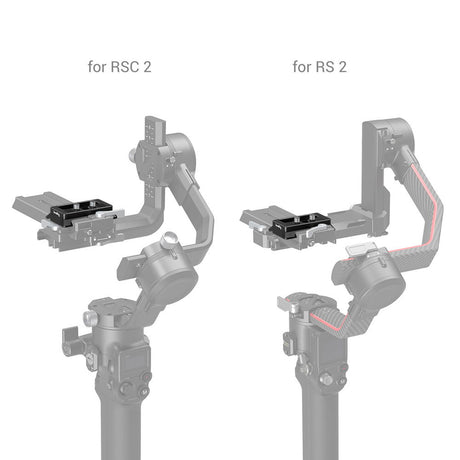 for RSC 2

for RS 2